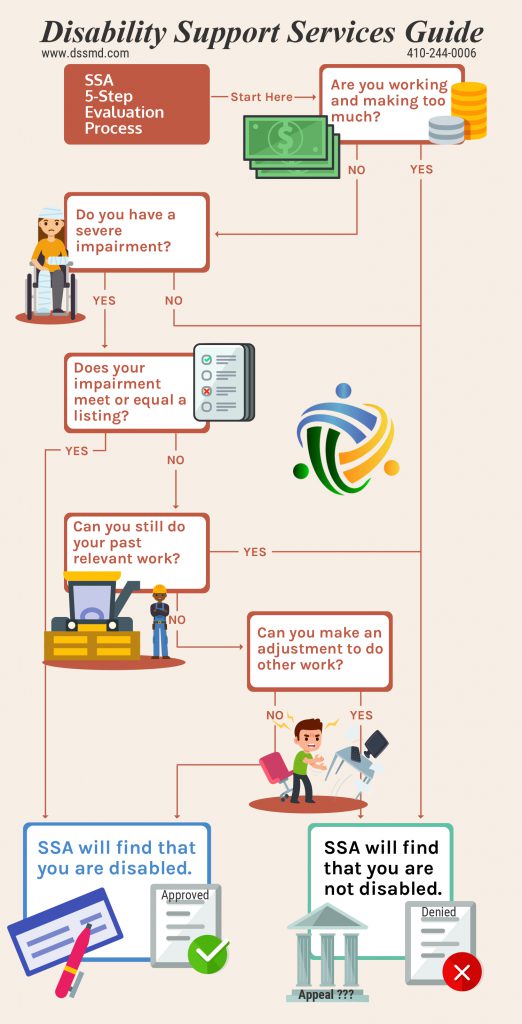 Disability Support Services Guide

www.dssmd.com

410-244-0006

SSA 5-Step Evaluation Process

Start Here

Are you working and making too much?

NO

YES

Do you have a severe impairment?

YES

NO

Does your impairment meet or equal a listing?

YES

NO

Can you still do your past relevant work?

YES

NO

Can you make an adjustment to do other work?

NO

YES

SSA will find that you are disabled.

Approved

SSA will find that you are not disabled.

Denied

Appeal ???